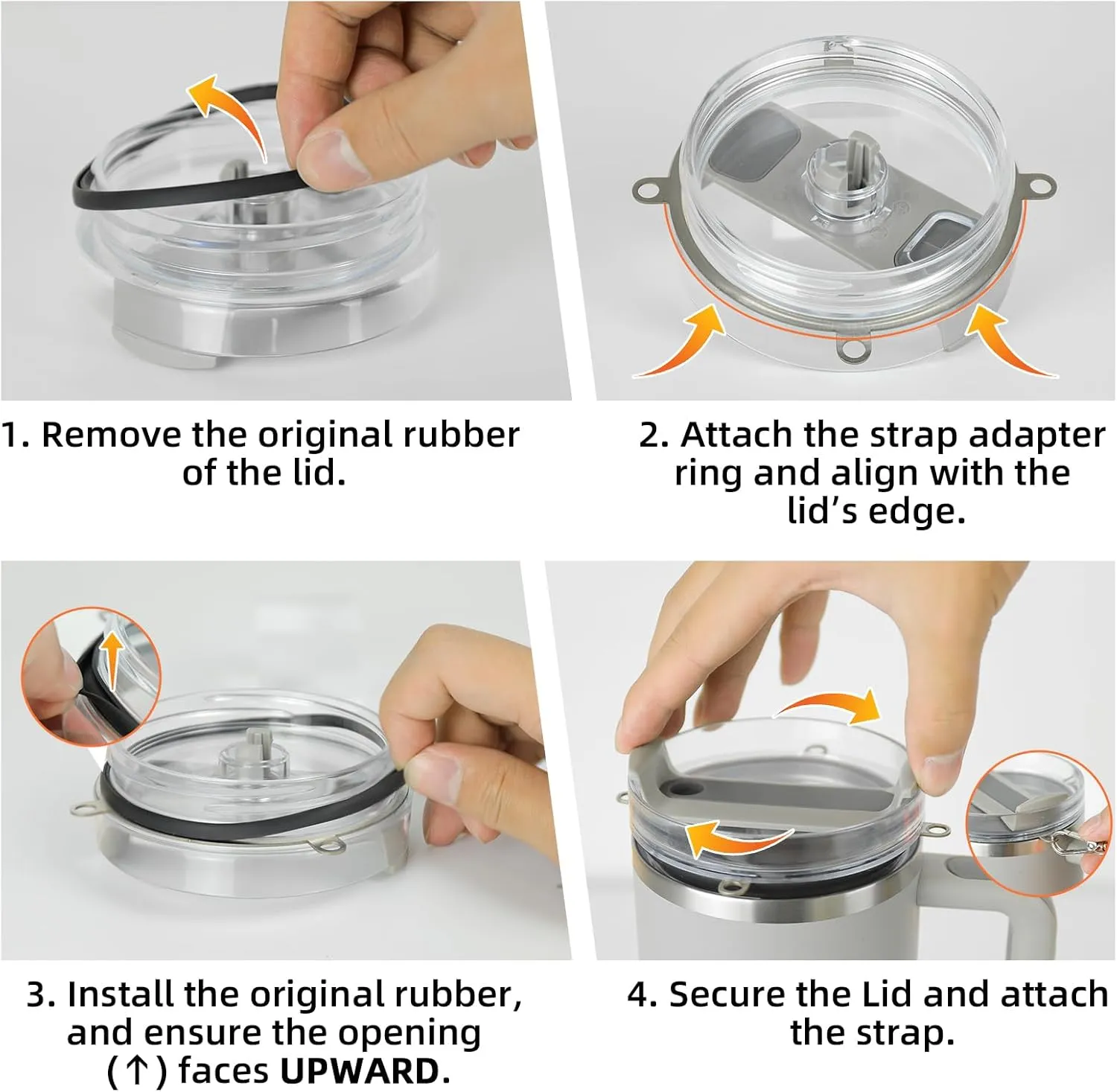 1. Remove the original rubber of the lid.

2. Attach the strap adapter ring and align with the lid's edge.

3. Install the original rubber, and ensure the opening (↑) faces UPWARD.

4. Secure the Lid and attach the strap.